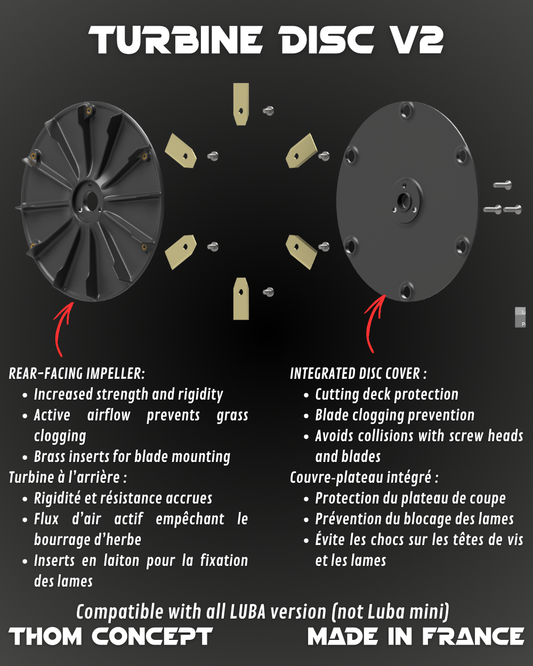 TURBINE DISC V2

REAR-FACING IMPELLER:
• Increased strength and rigidity
• Active airflow prevents grass clogging
• Brass inserts for blade mounting

Turbine à l'arrière :
• Rigidité et résistance accrues
• Flux d'air actif empêchant le bourrage d'herbe
• Inserts en laiton pour la fixation des lames

INTEGRATED DISC COVER :
• Cutting deck protection
• Blade clogging prevention
• Avoids collisions with screw heads and blades

Couvre-plateau intégré :
• Protection du plateau de coupe
• Prévention du blocage des lames
• Évite les chocs sur les têtes de vis et les lames

Compatible with all LUBA version (not Luba mini)

THOM CONCEPT

MADE IN FRANCE